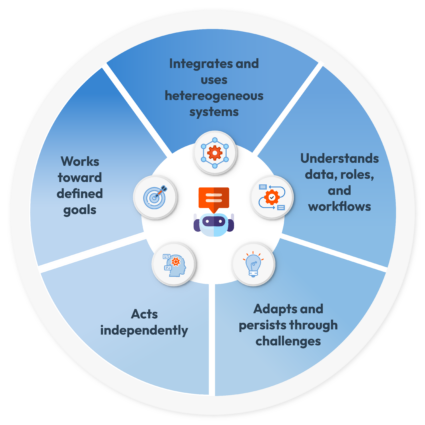 Integrates and uses hetereogeneous systems

Understands data, roles, and workflows

Adapts and persists through challenges

Acts independently

Works toward defined goals