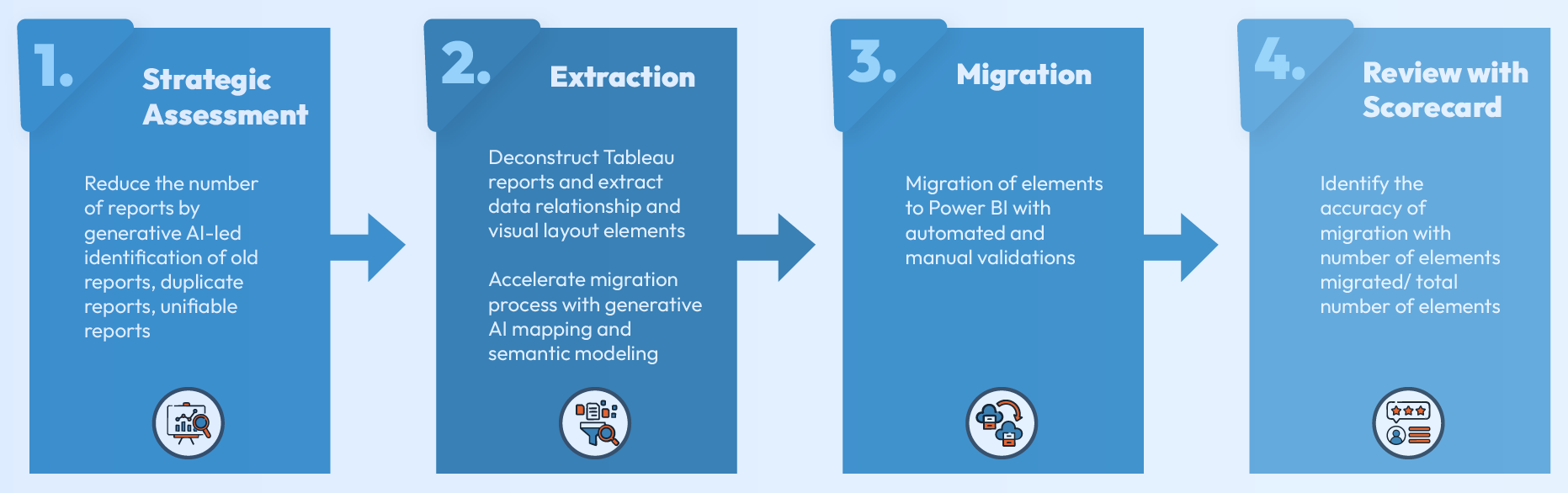 1.

Strategic Assessment

Reduce the number of reports by generative AI-led identification of old reports, duplicate reports, unifiable reports

2.

Extraction

Deconstruct Tableau reports and extract data relationship and visual layout elements

Accelerate migration process with generative AI mapping and semantic modeling

3.

Migration

Migration of elements to Power BI with automated and manual validations

4.

Review with Scorecard

Identify the accuracy of migration with number of elements migrated/ total number of elements