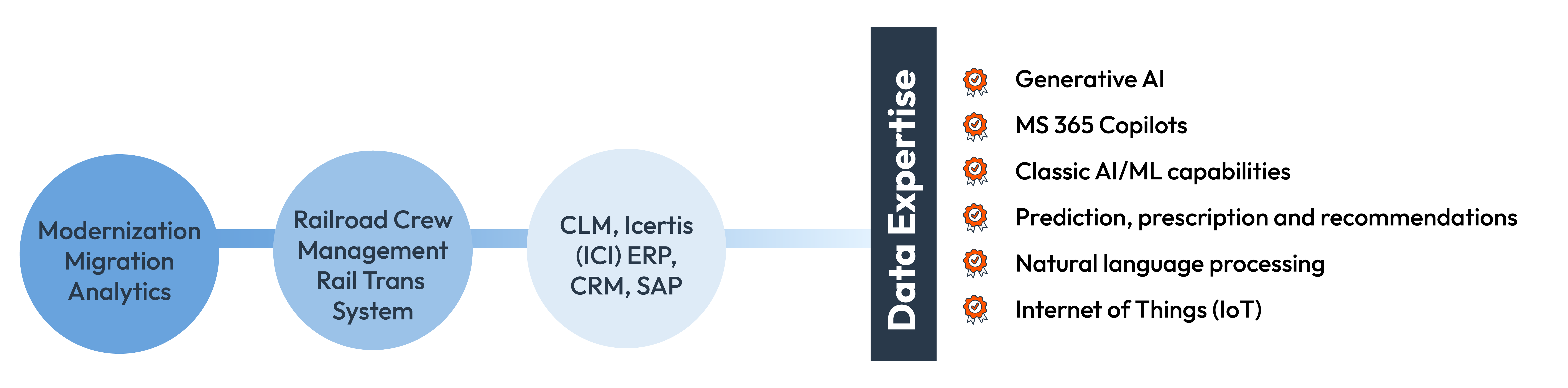 Modernization
Migration
Analytics

Railroad Crew
Management
Rail Trans
System

CLM, Icertis
(ICI) ERP,
CRM, SAP

Data Expertise

Generative AI

MS 365 Copilots

Classic AI/ML capabilities

Prediction, prescription and recommendations

Natural language processing

Internet of Things (IoT)