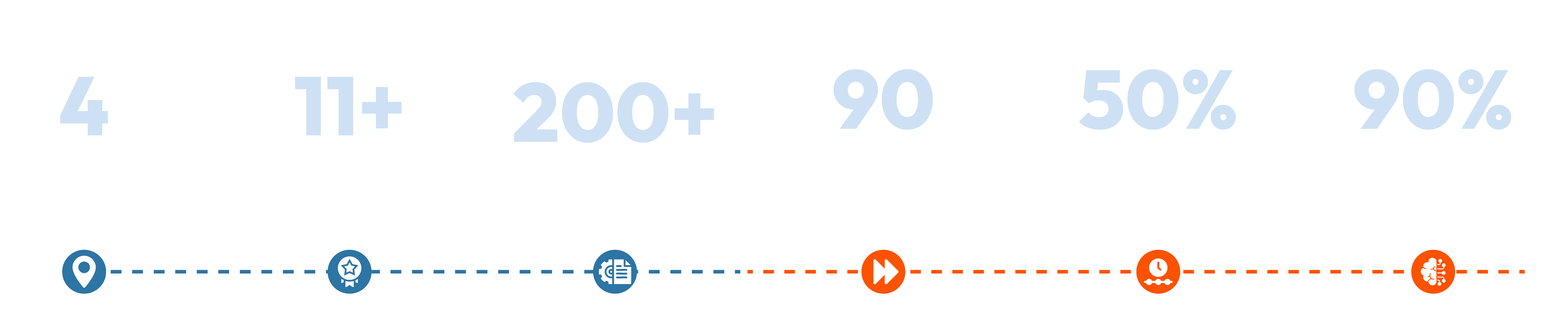 4

11+

200+

90

50%

90%