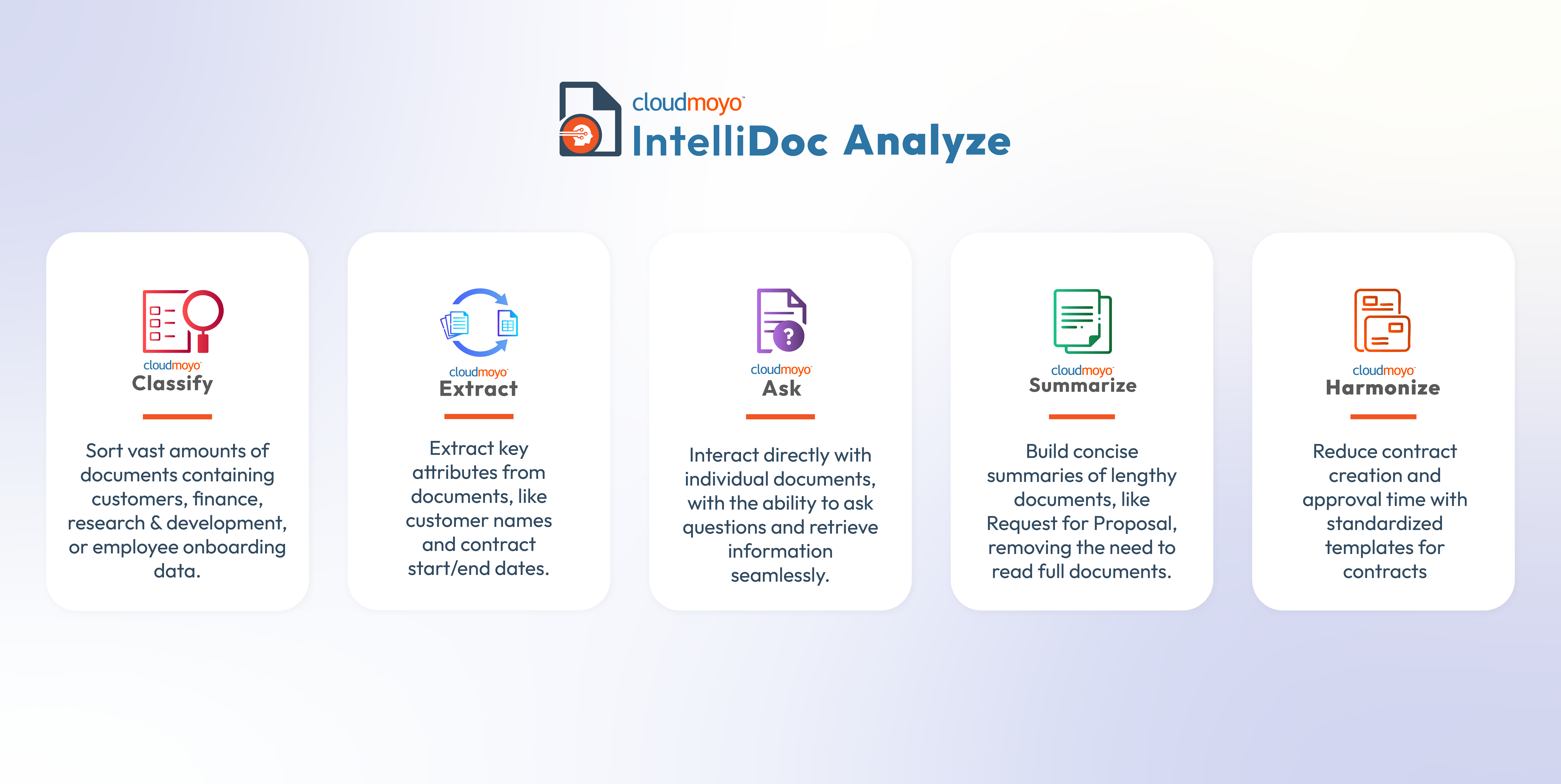 cloudmoyo
IntelliDoc Analyze

cloudmoyo
Classify

Sort vast amounts of documents containing customers, finance, research & development, or employee onboarding data.

cloudmoyo
Extract

Extract key attributes from documents, like customer names and contract start/end dates.

cloudmoyo
Ask

Interact directly with individual documents, with the ability to ask questions and retrieve information seamlessly.

cloudmoyo
Summarize

Build concise summaries of lengthy documents, like Request for Proposal, removing the need to read full documents.

cloudmoyo
Harmonize

Reduce contract creation and approval time with standardized templates for contracts