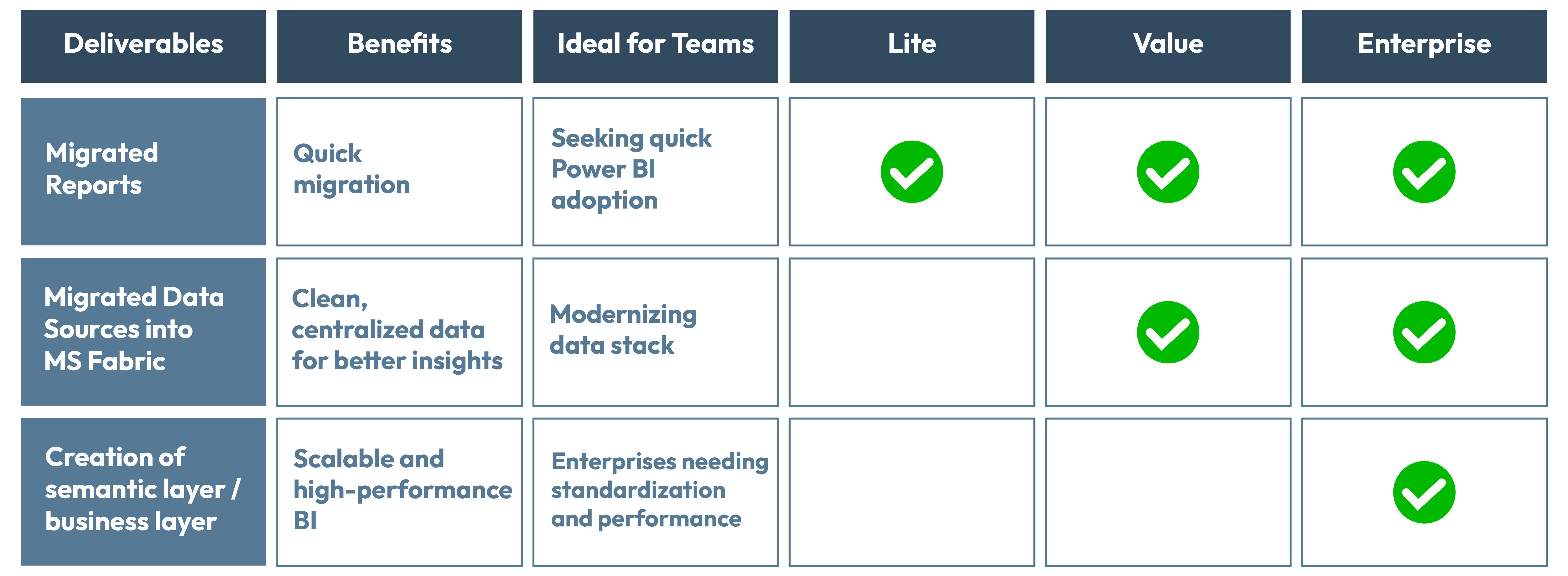 | Deliverables | Benefits | Ideal for Teams | Lite | Value | Enterprise |
|---|---|---|---|---|---|
| Migrated Reports | Quick migration | Seeking quick Power BI adoption | ✓ | ✓ | ✓ |
| Migrated Data Sources into MS Fabric | Clean, centralized data for better insights | Modernizing data stack |  | ✓ | ✓ |
| Creation of semantic layer / business layer | Scalable and high-performance BI | Enterprises needing standardization and performance |  |  | ✓ |