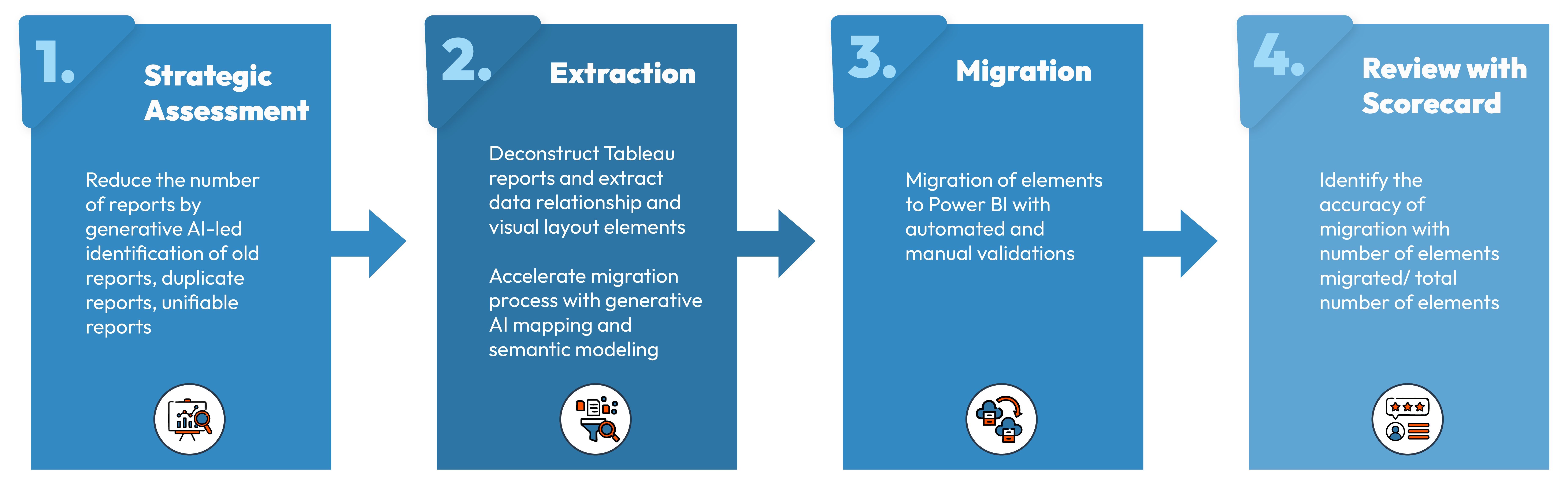 1. Strategic Assessment

Reduce the number of reports by generative AI-led identification of old reports, duplicate reports, unifiable reports

2. Extraction

Deconstruct Tableau reports and extract data relationship and visual layout elements

Accelerate migration process with generative AI mapping and semantic modeling

3. Migration

Migration of elements to Power BI with automated and manual validations

4. Review with Scorecard

Identify the accuracy of migration with number of elements migrated/ total number of elements