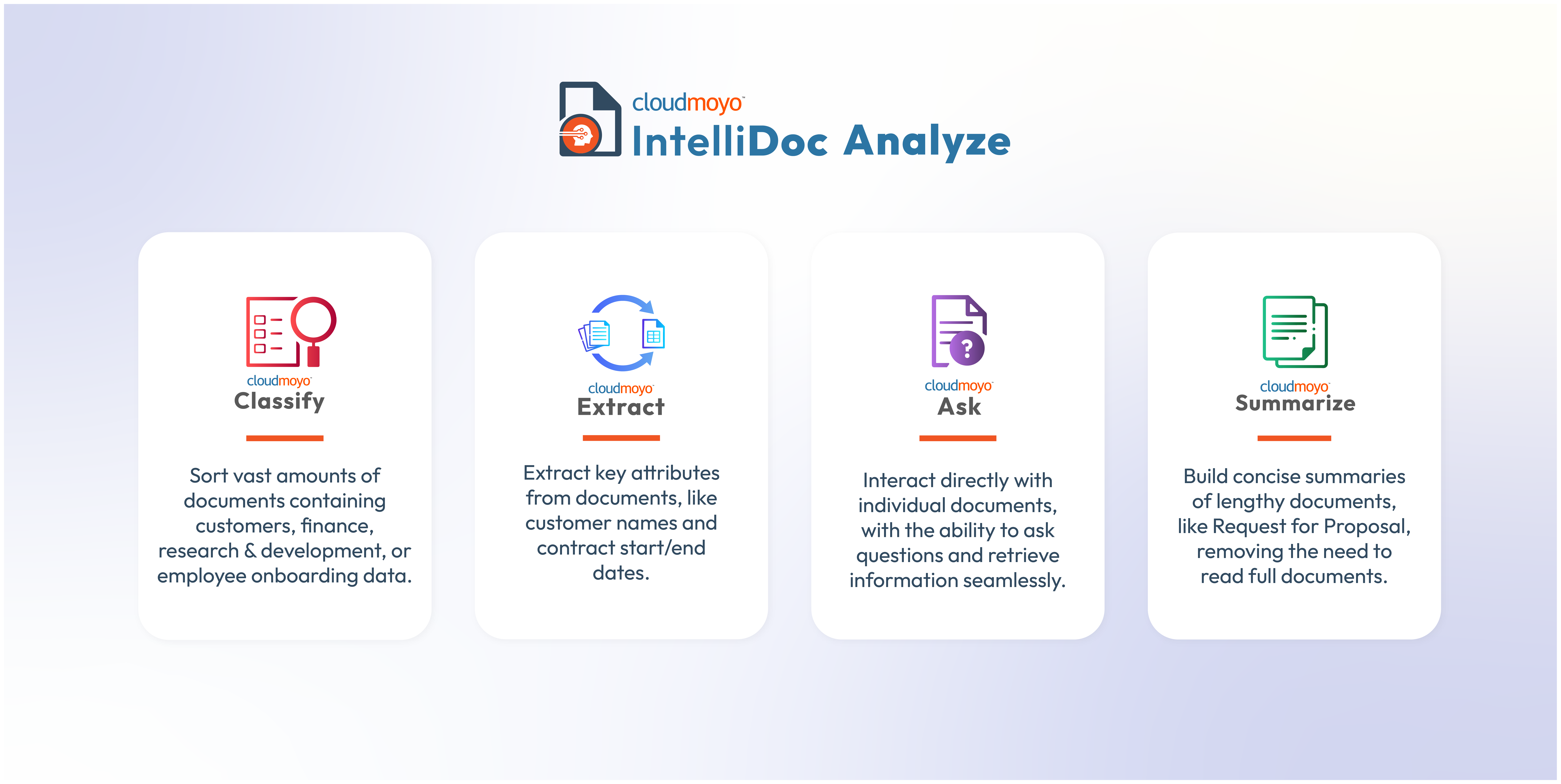 cloudmoyo
IntelliDoc Analyze

cloudmoyo
Classify

Sort vast amounts of documents containing customers, finance, research & development, or employee onboarding data.

cloudmoyo
Extract

Extract key attributes from documents, like customer names and contract start/end dates.

cloudmoyo
Ask

Interact directly with individual documents, with the ability to ask questions and retrieve information seamlessly.

cloudmoyo
Summarize

Build concise summaries of lengthy documents, like Request for Proposal, removing the need to read full documents.