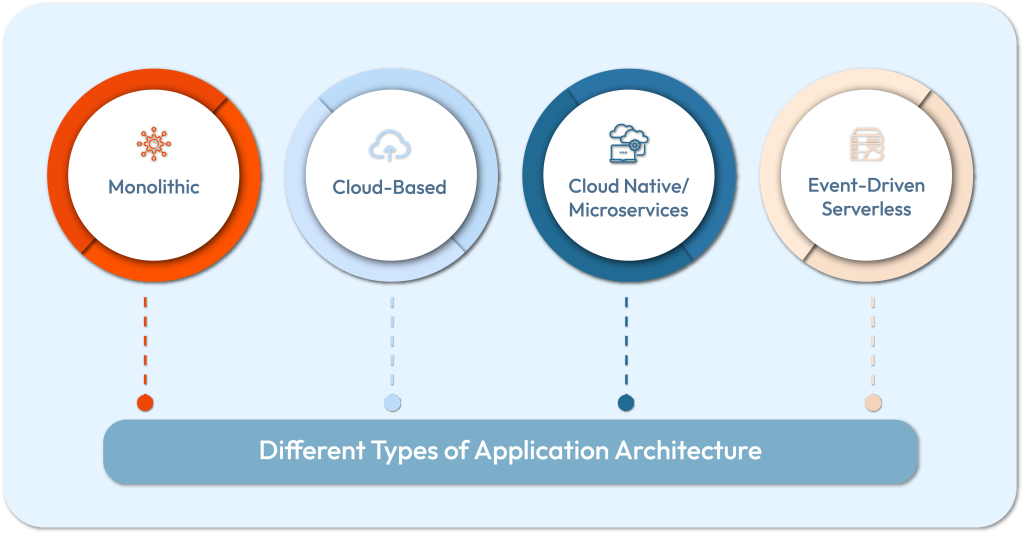 Monolithic

Cloud-Based

Cloud Native/ Microservices

Event-Driven Serverless

Different Types of Application Architecture